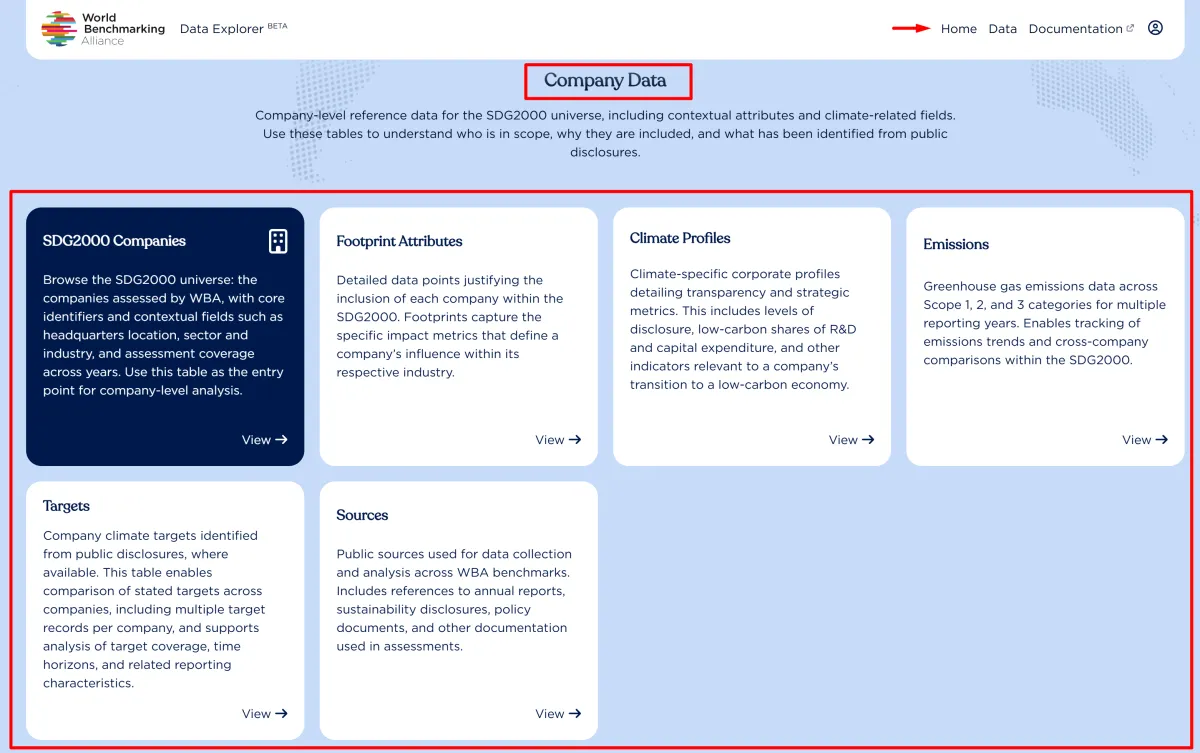 World Benchmarking Alliance Data Explorer BETA

Home Data Documentation

Company Data

Company-level reference data for the SDG2000 universe, including contextual attributes and climate-related fields. Use these tables to understand who is in scope, why they are included, and what has been identified from public disclosures.

SDG2000 Companies

Browse the SDG2000 universe: the companies assessed by WBA, with core identifiers and contextual fields such as headquarters location, sector and industry, and assessment coverage across years. Use this table as the entry point for company-level analysis.

View →

Footprint Attributes

Detailed data points justifying the inclusion of each company within the SDG2000. Footprints capture the specific impact metrics that define a company's influence within its respective industry.

View →

Climate Profiles

Climate-specific corporate profiles detailing transparency and strategic metrics. This includes levels of disclosure, low-carbon shares of R&D and capital expenditure, and other indicators relevant to a company's transition to a low-carbon economy.

View →

Emissions

Greenhouse gas emissions data across Scope 1, 2, and 3 categories for multiple reporting years. Enables tracking of emissions trends and cross-company comparisons within the SDG2000.

View →

Targets

Company climate targets identified from public disclosures, where available. This table enables comparison of stated targets across companies, including multiple target records per company, and supports analysis of target coverage, time horizons, and related reporting characteristics.

View →

Sources

Public sources used for data collection and analysis across WBA benchmarks. Includes references to annual reports, sustainability disclosures, policy documents, and other documentation used in assessments.

View →